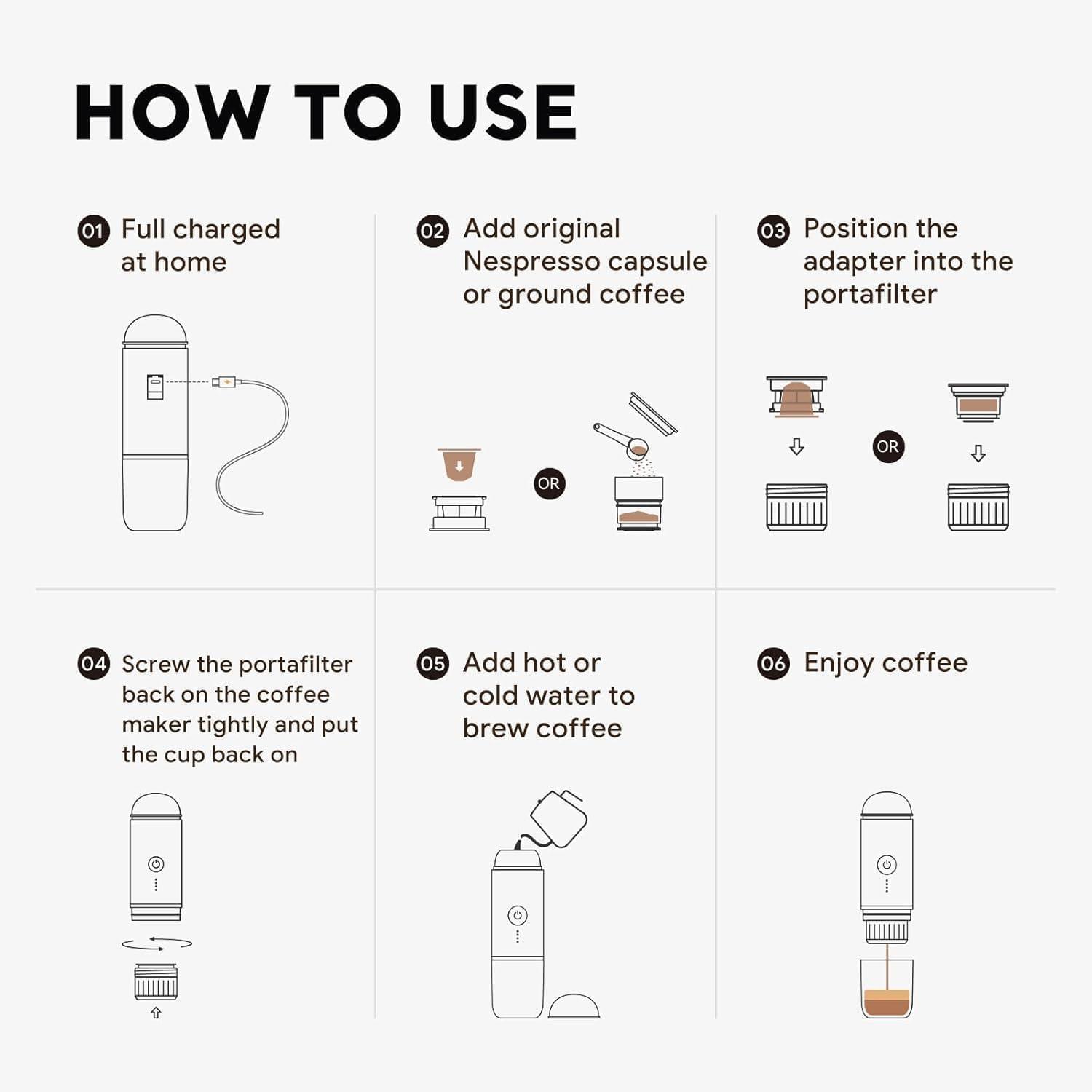 HOW TO USE

01 Full charged at home

02 Add original Nespresso capsule or ground coffee

OR

03 Position the adapter into the portafilter

OR

04 Screw the portafilter back on the coffee maker tightly and put the cup back on

05 Add hot or cold water to brew coffee

06 Enjoy coffee