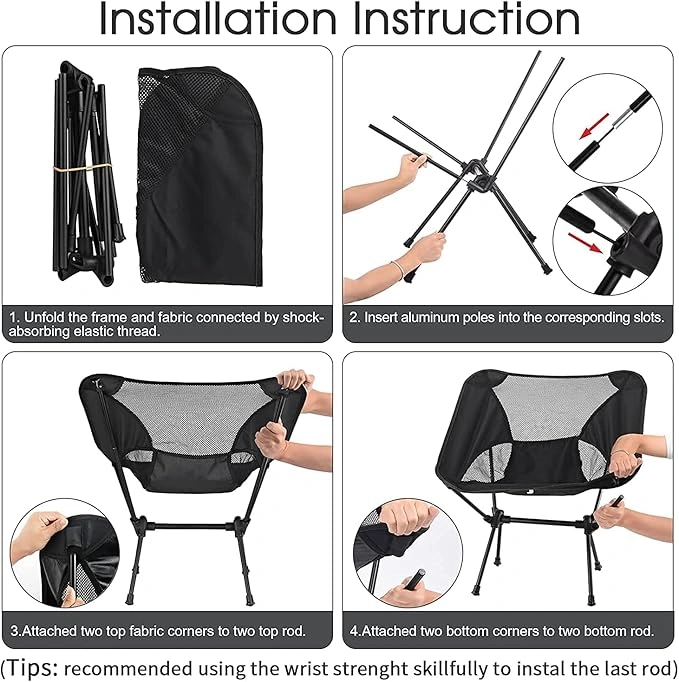 Installation Instruction

1. Unfold the frame and fabric connected by shock-absorbing elastic thread.

2. Insert aluminum poles into the corresponding slots.

3.Attached two top fabric corners to two top rod.

4.Attached two bottom corners to two bottom rod.

(Tips: recommended using the wrist strenght skillfully to instal the last rod)