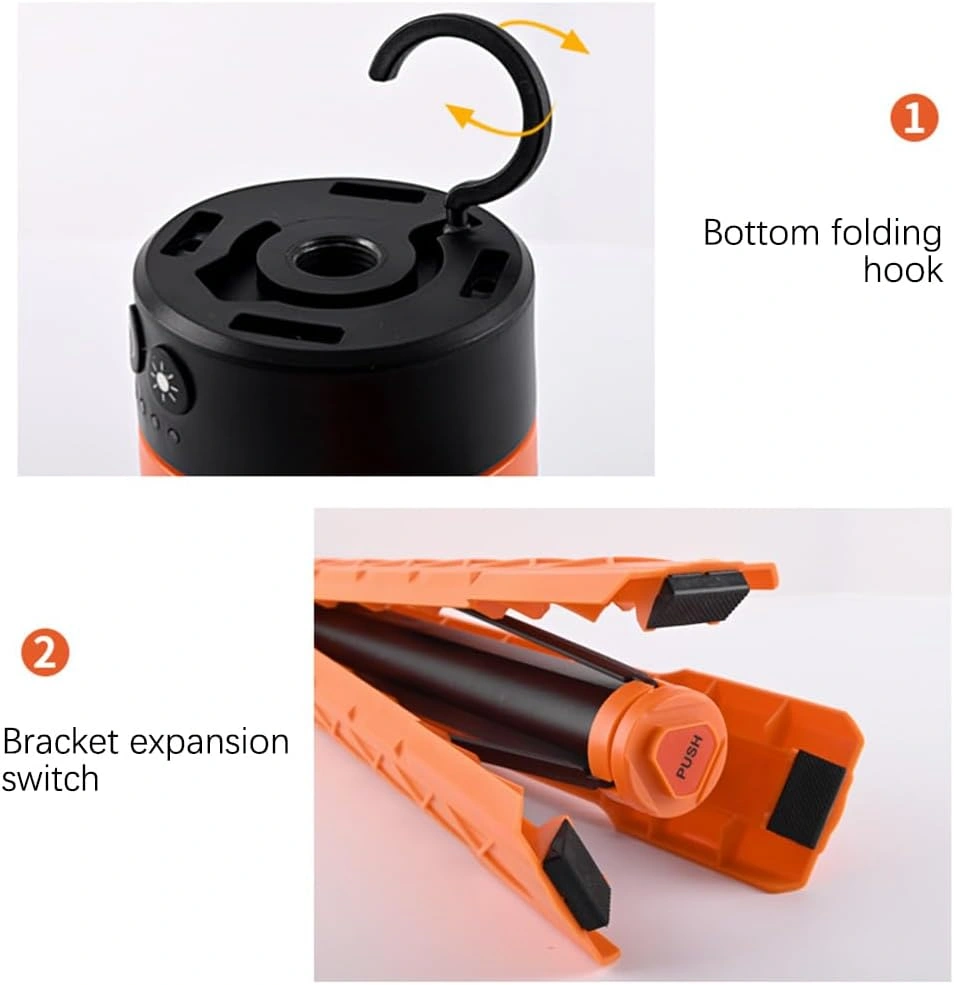 1

Bottom folding hook

2

Bracket expansion switch

PUSH